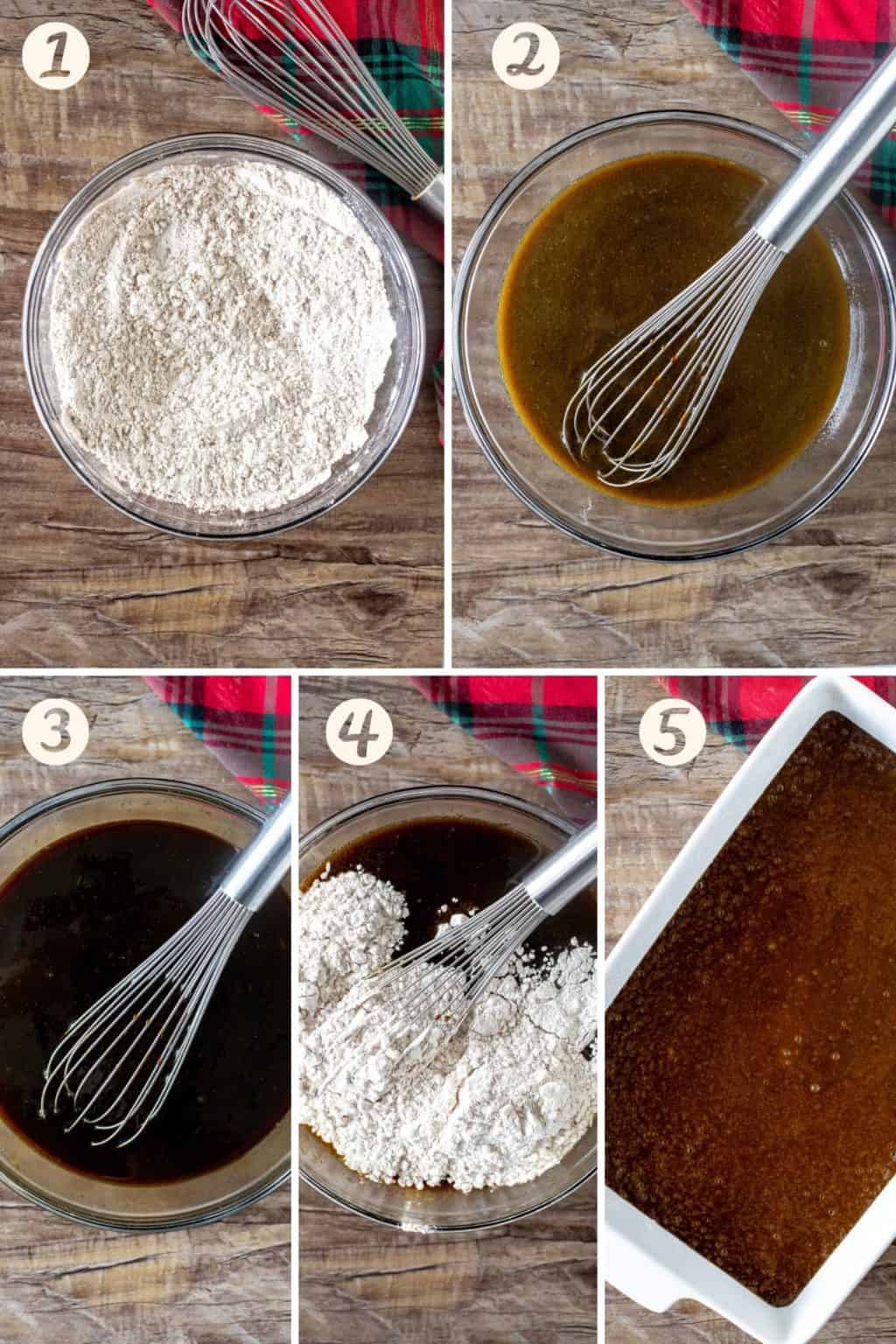 1

2

3

4

5