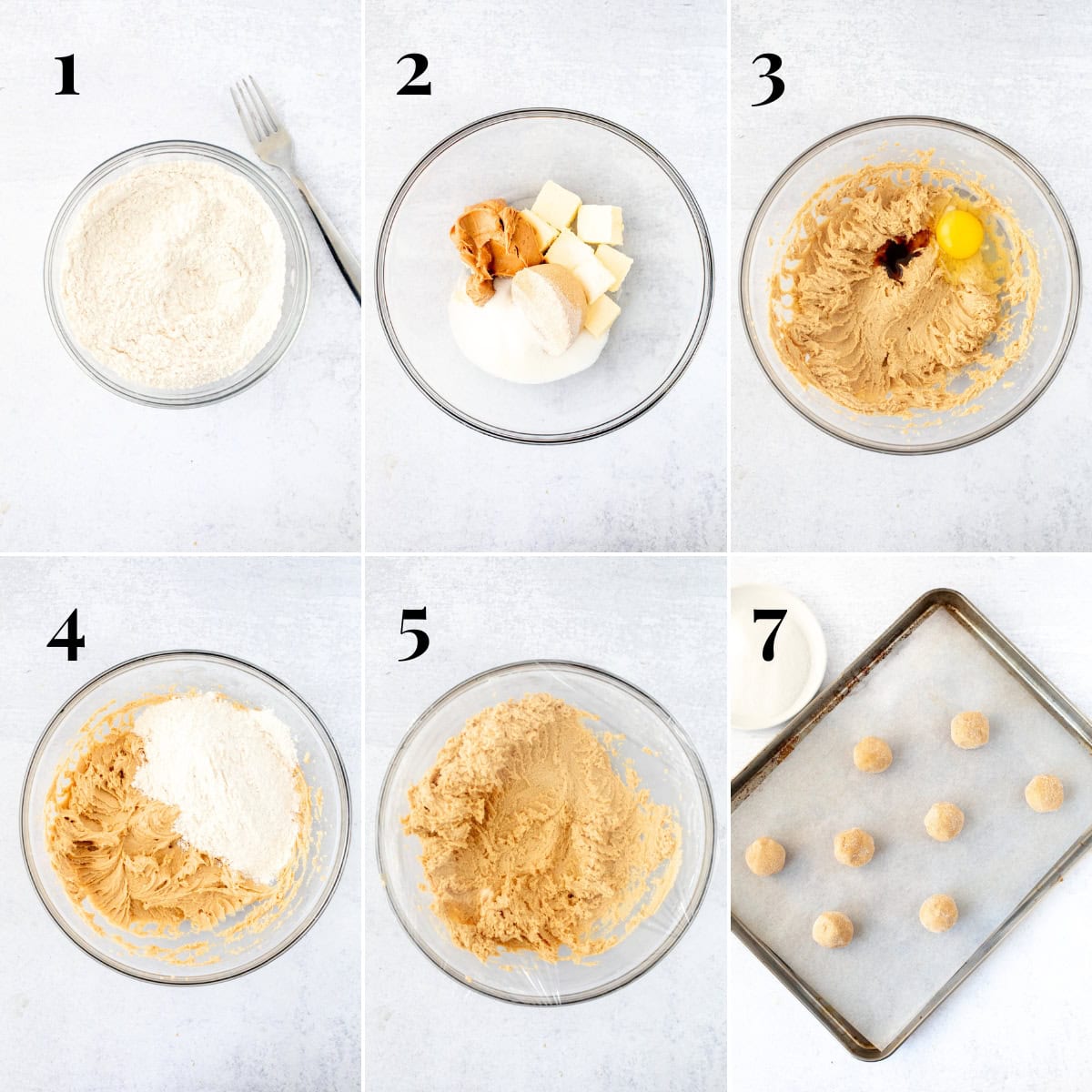 1

2

3

4

5

7